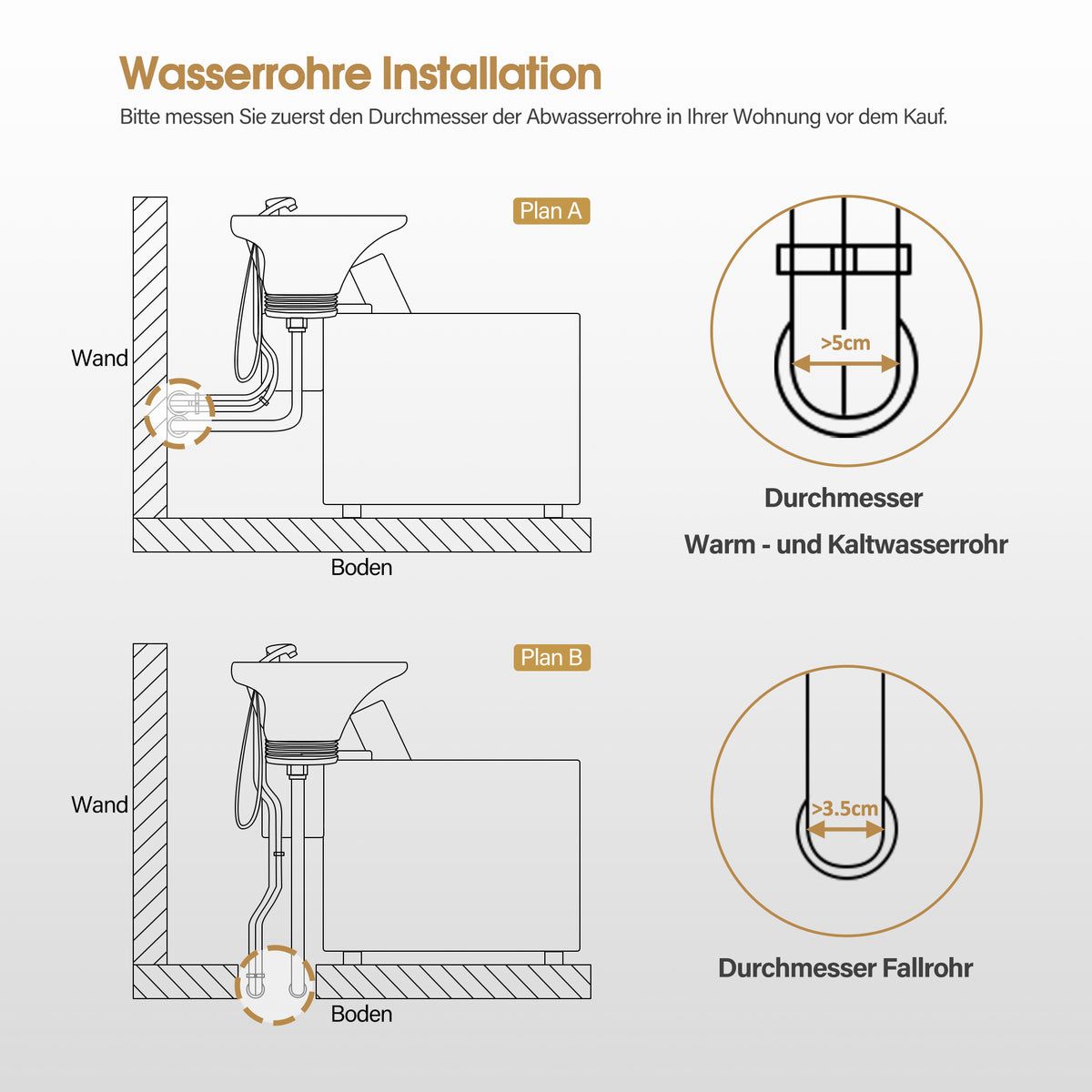 Wasserrohre Installation

Bitte messen Sie zuerst den Durchmesser der Abwasserrohre in Ihrer Wohnung vor dem Kauf.

Plan A

Wand

Boden

>5cm

Durchmesser

Warm - und Kaltwasserrohr

Plan B

Wand

Boden

>3.5cm

Durchmesser Fallrohr